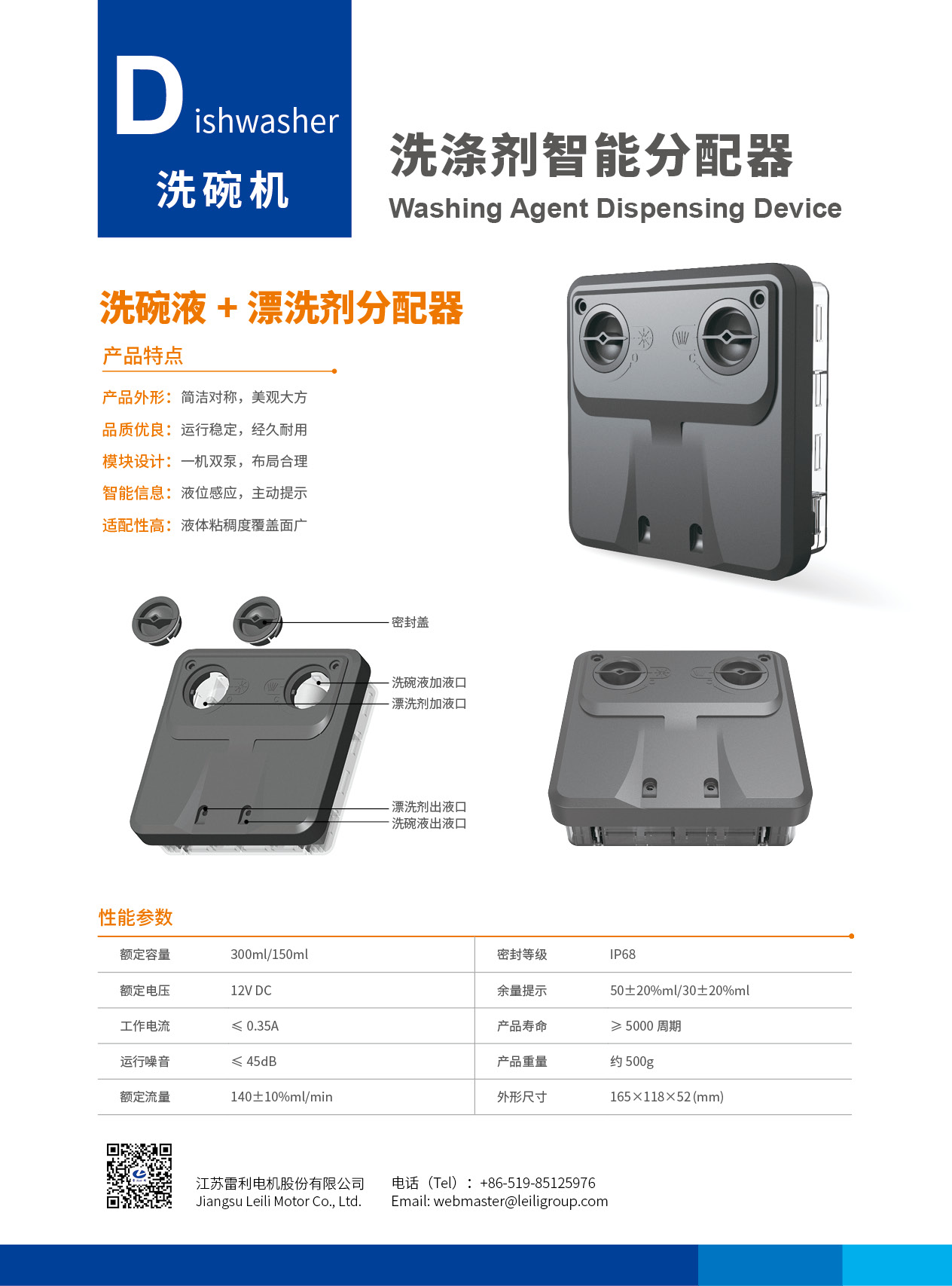 Dishwasher
洗碗机

洗涤剂智能分配器
Washing Agent Dispensing Device

洗碗液 + 漂洗剂分配器

产品特点

产品外形：简洁对称，美观大方
品质优良：运行稳定，经久耐用
模块设计：一机双泵，布局合理
智能信息：液位感应，主动提示
适配性高：液体粘稠度覆盖面广

密封盖
洗碗液加液口
漂洗剂加液口
漂洗剂出液口
洗碗液出液口

性能参数

| 额定容量 | 300ml/150ml | 密封等级 | IP68 |
|---|---|---|---|
| 额定电压 | 12V DC | 余量提示 | 50±20%ml/30±20%ml |
| 工作电流 | ≤ 0.35A | 产品寿命 | ≥ 5000 周期 |
| 运行噪音 | ≤ 45dB | 产品重量 | 约 500g |
| 额定流量 | 140±10%ml/min | 外形尺寸 | 165×118×52 (mm) |

江苏雷利电机股份有限公司
Jiangsu Leili Motor Co., Ltd.
电话（Tel）：+86-519-85125976
Email: webmaster@leiligroup.com